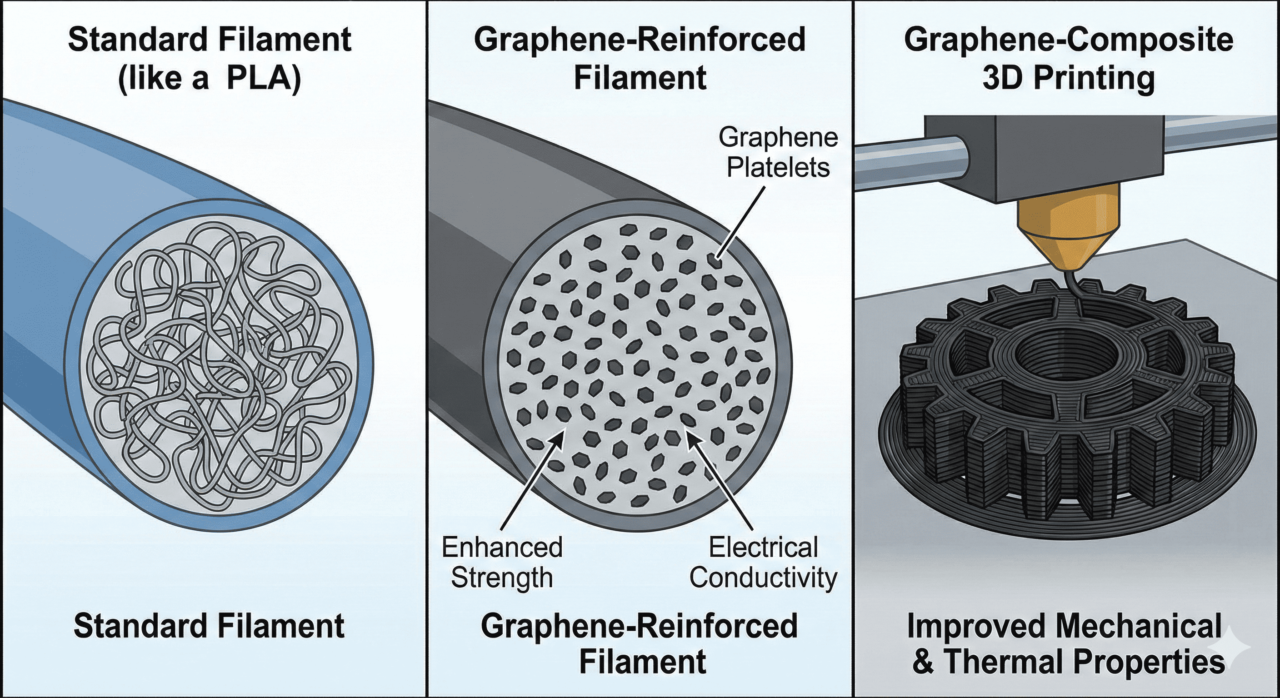 Standard Filament (like a PLA)

Standard Filament

Graphene-Reinforced Filament

Graphene Platelets

Enhanced Strength

Electrical Conductivity

Graphene-Reinforced Filament

Graphene-Composite 3D Printing

Improved Mechanical & Thermal Properties