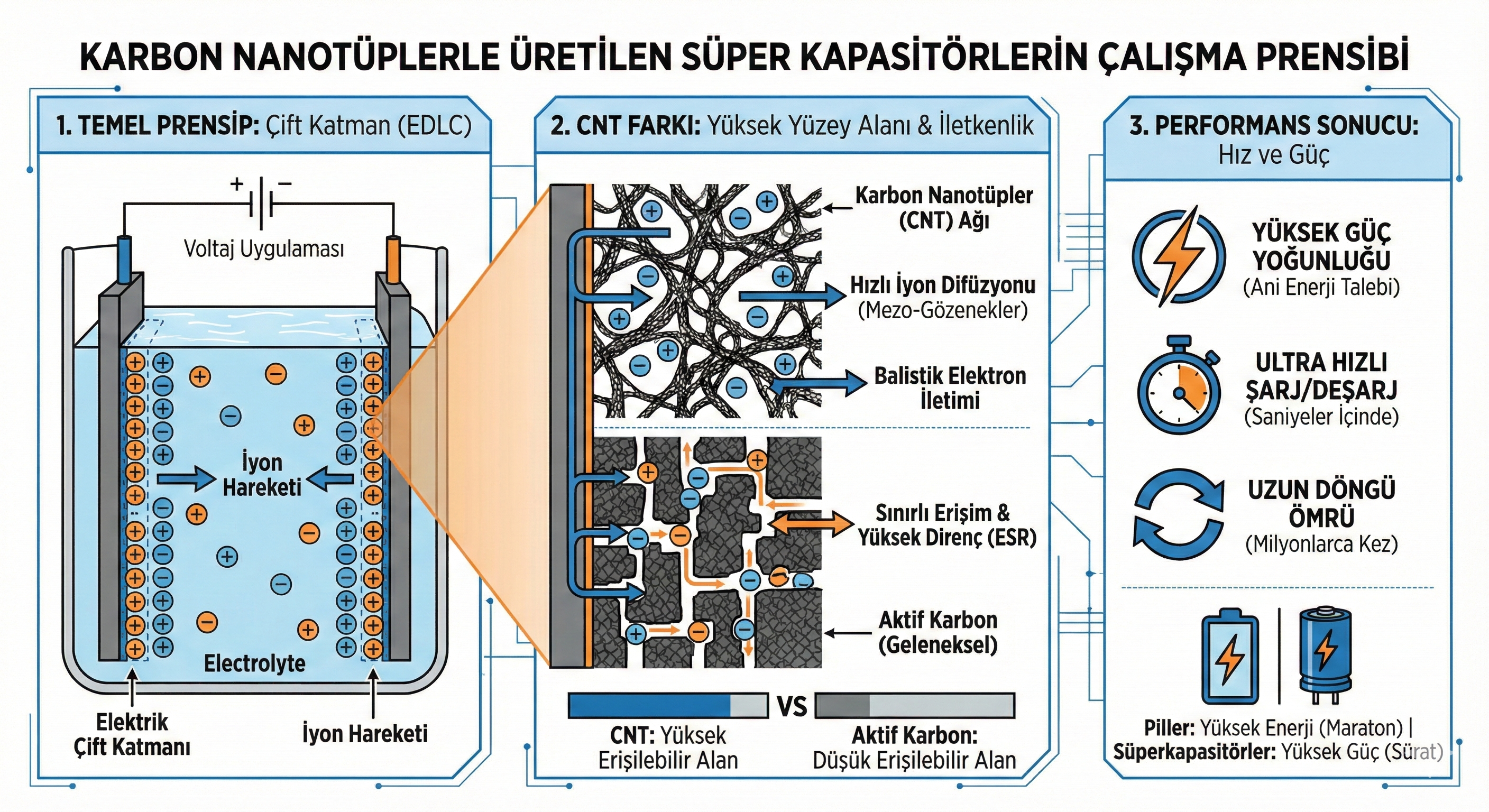 KARBON NANOTÜPLERLE ÜRETİLEN SÜPER KAPASİTÖRLERİN ÇALIŞMA PRENSİBİ

1. TEMEL PRENSİP: Çift Katman (EDLC)

+ −

Voltaj Uygulaması

İyon Hareketi

Electrolyte

Elektrik Çift Katmanı

İyon Hareketi

2. CNT FARKI: Yüksek Yüzey Alanı & İletkenlik

Karbon Nanotüpler (CNT) Ağı

Hızlı İyon Difüzyonu (Mezo-Gözenekler)

Balistik Elektron İletimi

Sınırlı Erişim & Yüksek Direnç (ESR)

Aktif Karbon (Geleneksel)

VS

CNT: Yüksek Erişilebilir Alan

Aktif Karbon: Düşük Erişilebilir Alan

3. PERFORMANS SONUCU: Hız ve Güç

YÜKSEK GÜÇ YOĞUNLUĞU (Ani Enerji Talebi)

ULTRA HIZLI ŞARJ/DEŞARJ (Saniyeler İçinde)

UZUN DÖNGÜ ÖMRÜ (Milyonlarca Kez)

Piller: Yüksek Enerji (Maraton) | Süperkapasitörler: Yüksek Güç (Sürat)