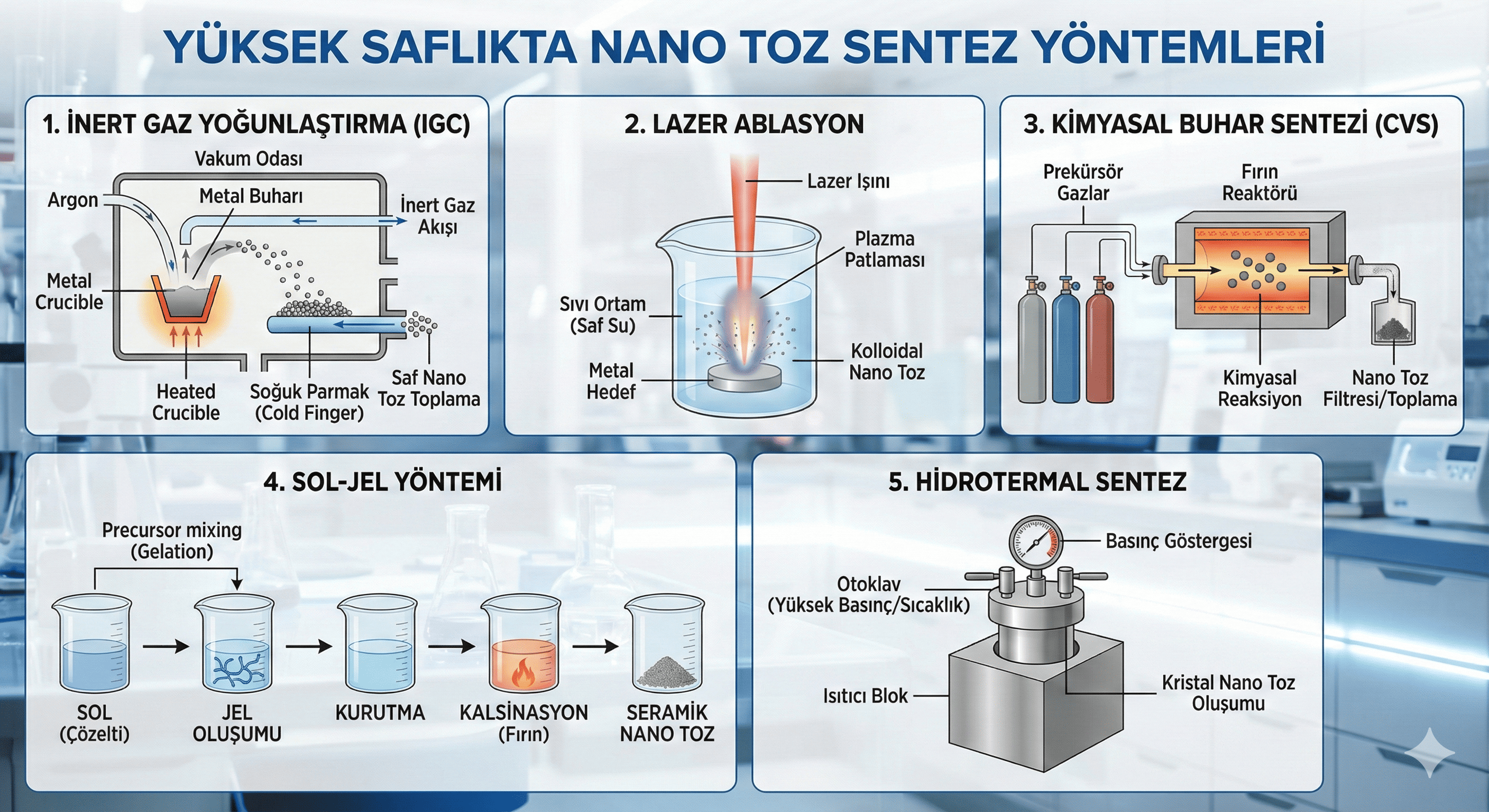 YÜKSEK SAFLIKTA NANO TOZ SENTEZ YÖNTEMLERİ

1. İNERT GAZ YOĞUNLAŞTIRMA (IGC)

Vakum Odası
Argon
Metal Buharı
İnert Gaz Akışı
Metal Crucible
Heated Crucible
Soğuk Parmak (Cold Finger)
Saf Nano Toz Toplama

2. LAZER ABLASYON

Lazer Işını
Plazma Patlaması
Sıvı Ortam (Saf Su)
Metal Hedef
Kolloidal Nano Toz

3. KİMYASAL BUHAR SENTEZİ (CVS)

Prekürsör Gazlar
Fırın Reaktörü
Kimyasal Reaksiyon
Nano Toz Filtresi/Toplama

4. SOL-JEL YÖNTEMİ

Precursor mixing (Gelation)
SOL (Çözelti)
JEL OLUŞUMU
KURUTMA
KALSİNASYON (Fırın)
SERAMİK NANO TOZ

5. HİDROTERMAL SENTEZ

Basınç Göstergesi
Otoklav (Yüksek Basınç/Sıcaklık)
Isıtıcı Blok
Kristal Nano Toz Oluşumu