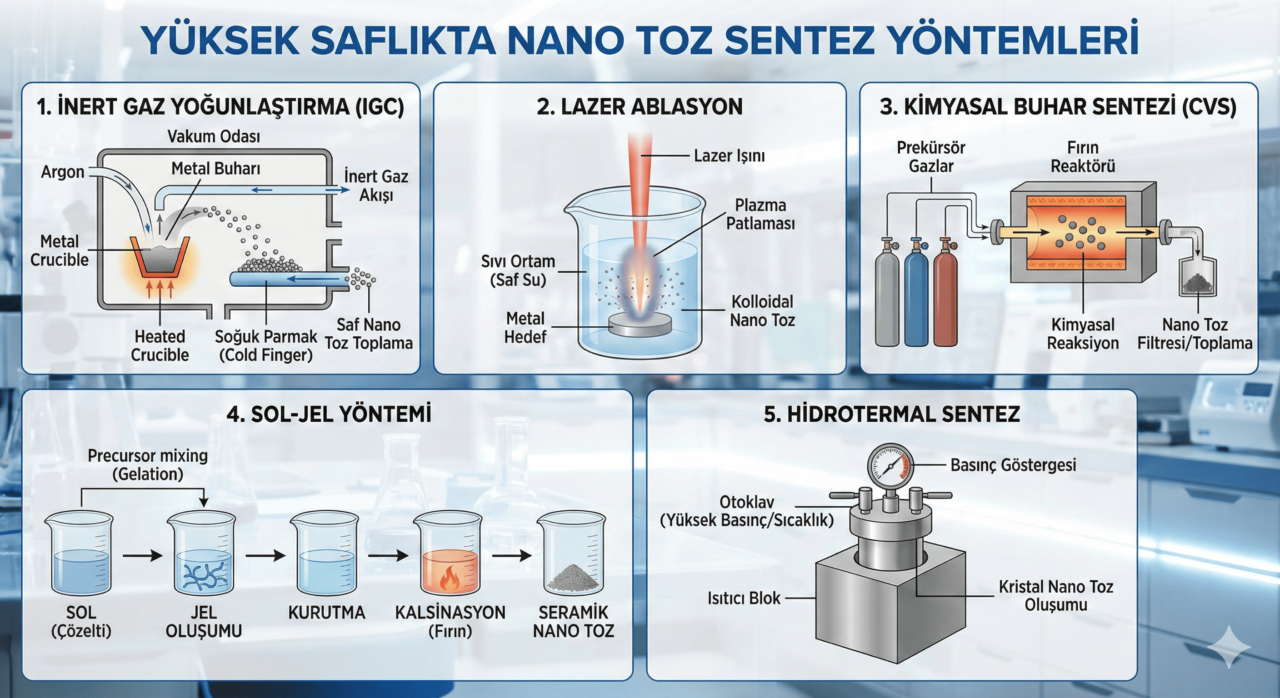 YÜKSEK SAFLIKTA NANO TOZ SENTEZ YÖNTEMLERİ

1. İNERT GAZ YOĞUNLAŞTIRMA (IGC)

Vakum Odası

Argon

Metal Buharı

İnert Gaz Akışı

Metal Crucible

Heated Crucible

Soğuk Parmak (Cold Finger)

Saf Nano Toz Toplama

2. LAZER ABLASYON

Lazer Işını

Plazma Patlaması

Sıvı Ortam (Saf Su)

Metal Hedef

Kolloidal Nano Toz

3. KİMYASAL BUHAR SENTEZİ (CVS)

Prekürsör Gazlar

Fırın Reaktörü

Kimyasal Reaksiyon

Nano Toz Filtresi/Toplama

4. SOL-JEL YÖNTEMİ

Precursor mixing (Gelation)

SOL (Çözelti)

JEL OLUŞUMU

KURUTMA

KALSİNASYON (Fırın)

SERAMİK NANO TOZ

5. HİDROTERMAL SENTEZ

Basınç Göstergesi

Otoklav (Yüksek Basınç/Sıcaklık)

Isıtıcı Blok

Kristal Nano Toz Oluşumu