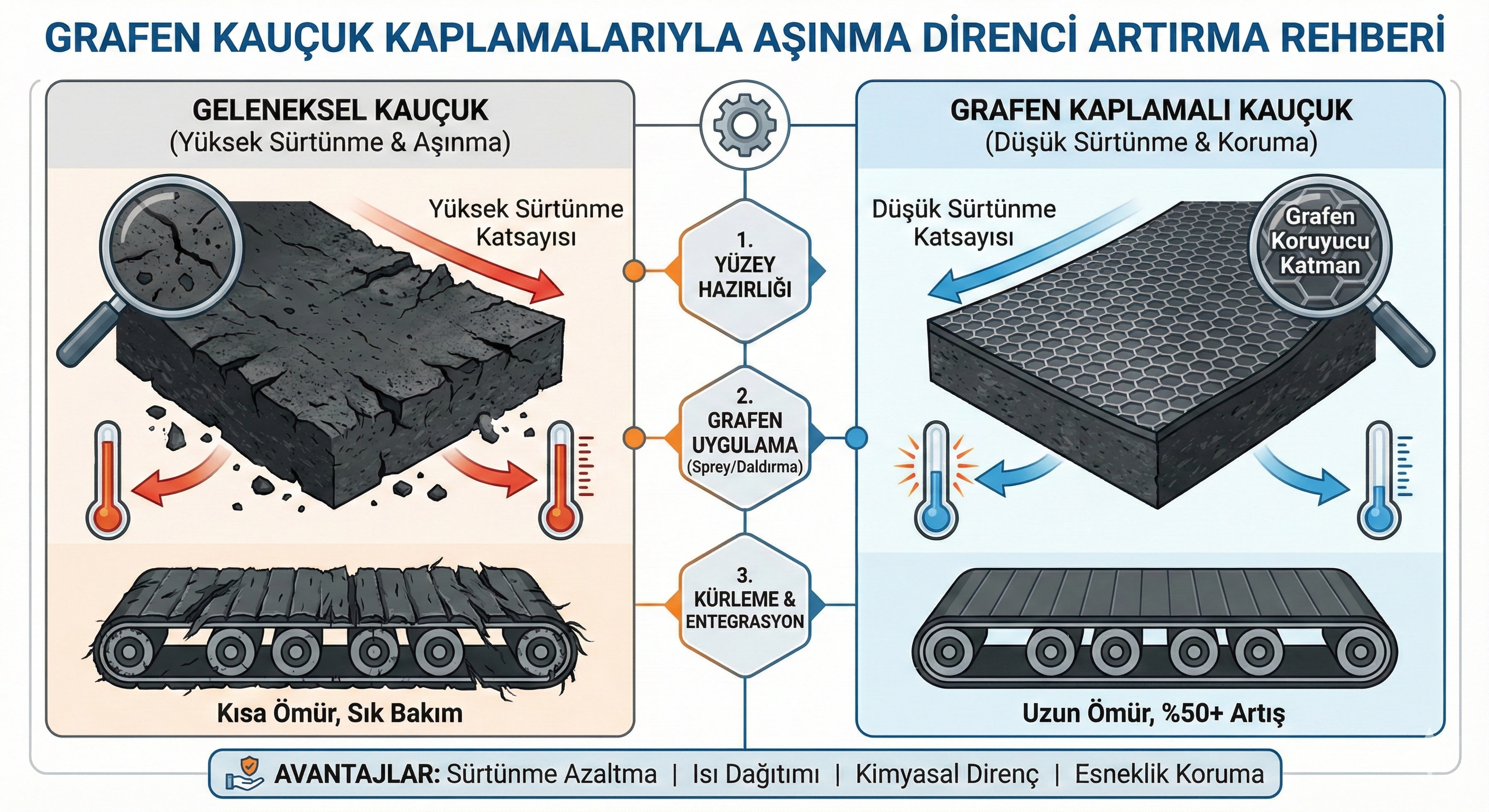 GRAFEN KAUÇUK KAPLAMALARIYLA AŞINMA DİRENCİ ARTIRMA REHBERİ

GELENEKSEL KAUÇUK
(Yüksek Sürtünme & Aşınma)

Yüksek Sürtünme Katsayısı

Kısa Ömür, Sık Bakım

1. YÜZEY HAZIRLIĞI

2. GRAFEN UYGULAMA (Sprey/Daldırma)

3. KÜRLEME & ENTEGRASYON

GRAFEN KAPLAMALI KAUÇUK
(Düşük Sürtünme & Koruma)

Düşük Sürtünme Katsayısı

Grafen Koruyucu Katman

Uzun Ömür, %50+ Artış

AVANTAJLAR: Sürtünme Azaltma | Isı Dağıtımı | Kimyasal Direnç | Esneklik Koruma