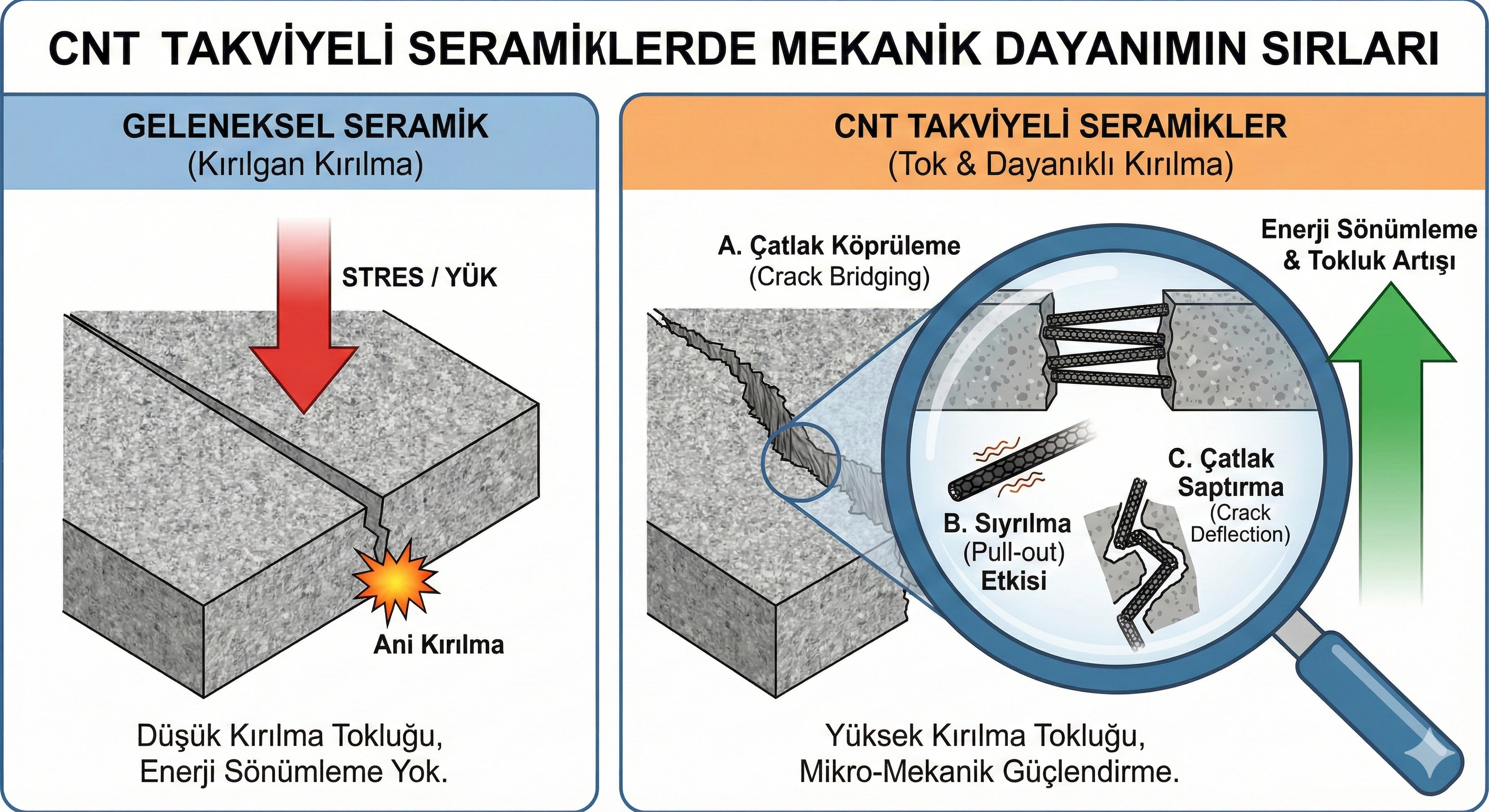 CNT TAKVİYELİ SERAMİKLERDE MEKANİK DAYANIMIN SIRLARI

GELENEKSEL SERAMİK
(Kırılgan Kırılma)

STRES / YÜK

Ani Kırılma

Düşük Kırılma Tokluğu,
Enerji Sönümleme Yok.

CNT TAKVİYELİ SERAMİKLER
(Tok & Dayanıklı Kırılma)

A. Çatlak Köprüleme
(Crack Bridging)

Enerji Sönümleme
& Tokluk Artışı

B. Sıyrılma
(Pull-out)
Etkisi

C. Çatlak
Saptırma
(Crack
Deflection)

Yüksek Kırılma Tokluğu,
Mikro-Mekanik Güçlendirme.