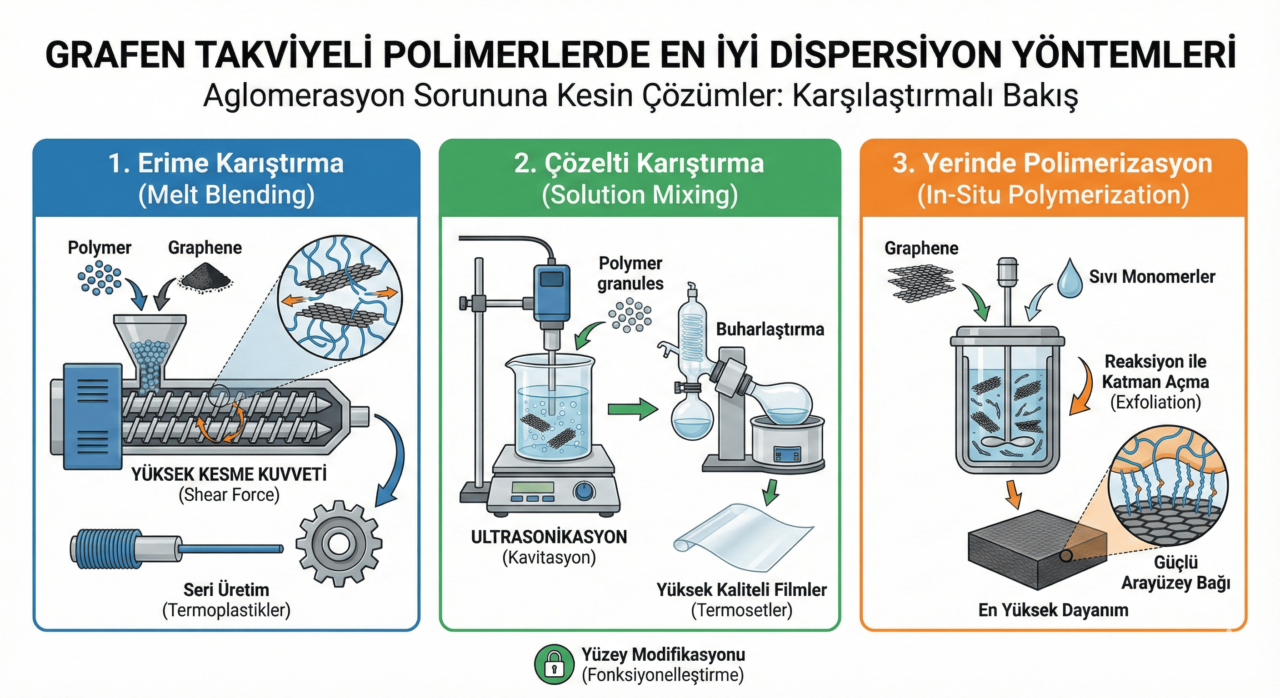 GRAFEN TAKVİYELİ POLİMERLERDE EN İYİ DİSPERSİYON YÖNTEMLERİ
Aglomerasyon Sorununa Kesin Çözümler: Karşılaştırmalı Bakış

1. Erime Karıştırma
(Melt Blending)

Polymer
Graphene

YÜKSEK KESME KUVVETİ
(Shear Force)

Seri Üretim
(Termoplastikler)

2. Çözelti Karıştırma
(Solution Mixing)

Polymer granules

Buharlaştırma

ULTRASONİKASYON
(Kavitasyon)

Yüksek Kaliteli Filmler
(Termosetler)

3. Yerinde Polimerizasyon
(In-Situ Polymerization)

Graphene
Sıvı Monomerler

Reaksiyon ile Katman Açma
(Exfoliation)

Güçlü Arayüzey Bağı

En Yüksek Dayanım

Yüzey Modifikasyonu
(Fonksiyonelleştirme)