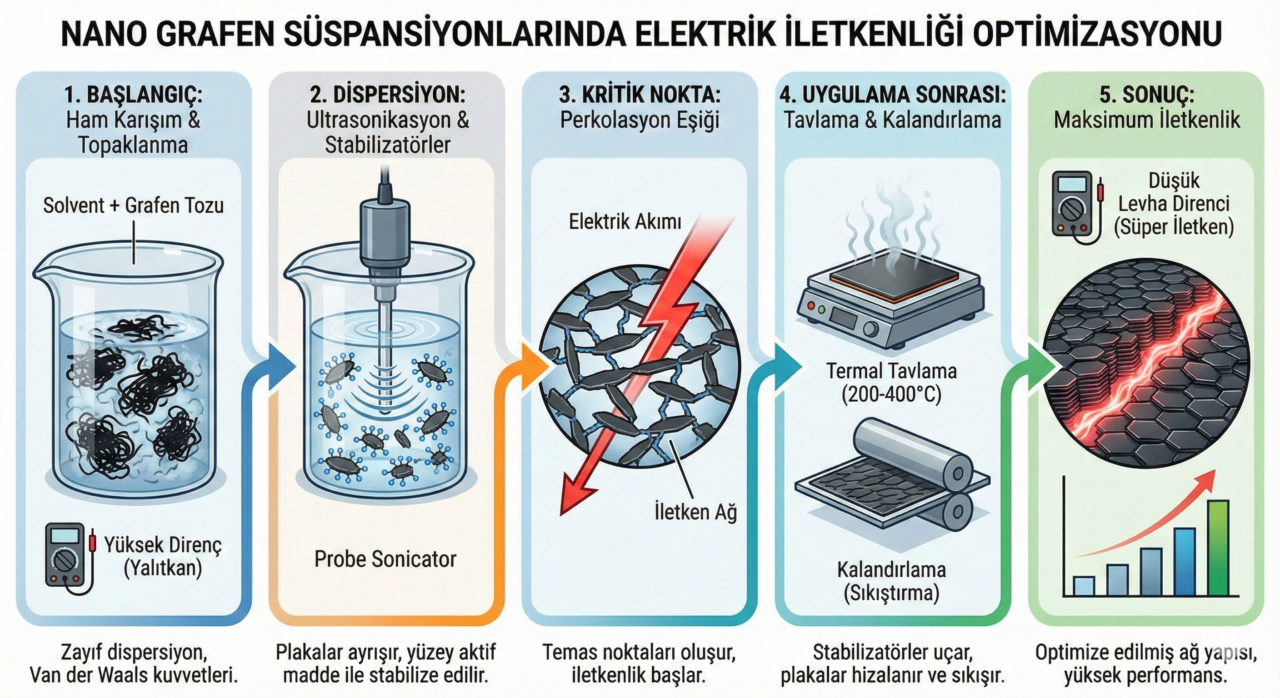 NANO GRAFEN SÜSPANSİYONLARINDA ELEKTRİK İLETKENLİĞİ OPTİMİZASYONU

1. BAŞLANGIÇ:
Ham Karışım & Topaklanma

Solvent + Grafen Tozu

Yüksek Direnç (Yalıtkan)

Zayıf dispersiyon, Van der Waals kuvvetleri.

2. DİSPERSİYON:
Ultrasonikasyon & Stabilizatörler

Probe Sonicator

Plakalar ayrışır, yüzey aktif madde ile stabilize edilir.

3. KRİTİK NOKTA:
Perkolasyon Eşiği

Elektrik Akımı

İletken Ağ

Temas noktaları oluşur, iletkenlik başlar.

4. UYGULAMA SONRASI:
Tavlama & Kalandırlama

Termal Tavlama (200-400°C)

Kalandırlama (Sıkıştırma)

Stabilizatörler uçar, plakalar hizalanır ve sıkışır.

5. SONUÇ:
Maksimum İletkenlik

Düşük Levha Direnci (Süper İletken)

Optimize edilmiş ağ yapısı, yüksek performans.