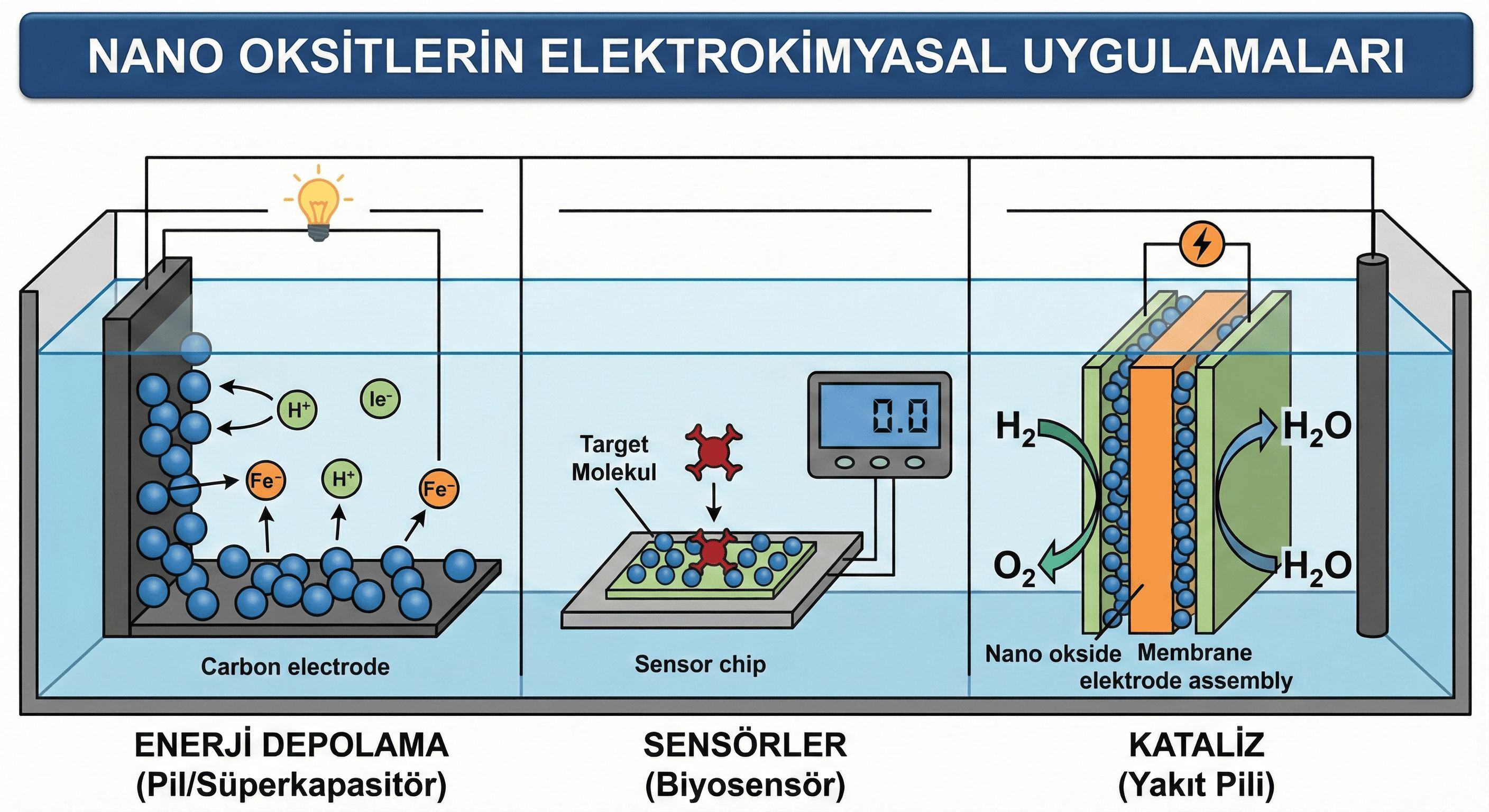 NANO OKSİTLERİN ELEKTROKİMYASAL UYGULAMALARI

$H^+$

$Ie^-$

$Fe^-$

$H^+$

$Fe^-$

Carbon electrode

Target Molekul

0.0

Sensor chip

$H_2$

$O_2$

$H_2O$

$H_2O$

Nano okside

Membrane elektrode assembly

ENERJİ DEPOLAMA
(Pil/Süperkapasitör)

SENSÖRLER
(Biyosensör)

KATALİZ
(Yakıt Pili)