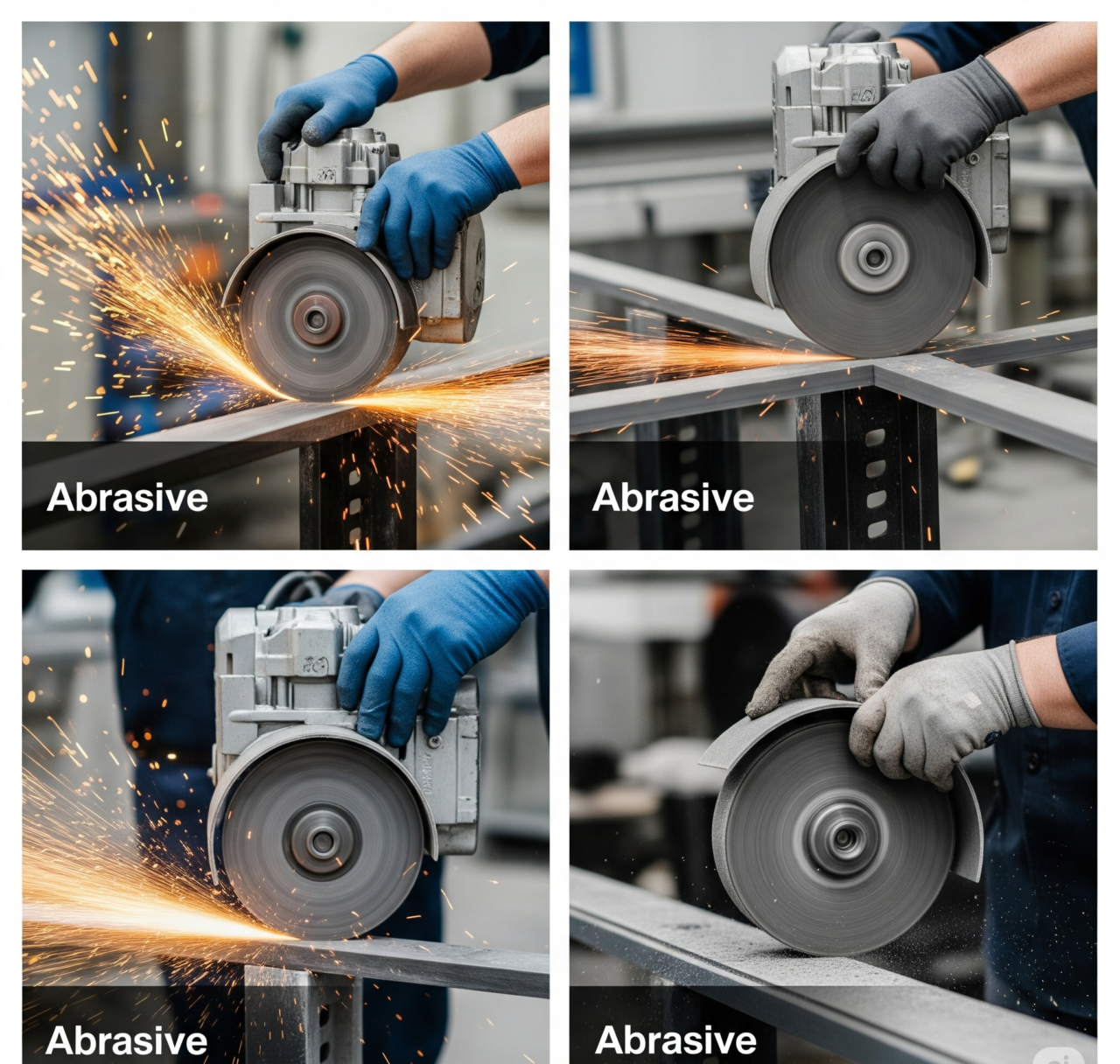 Abrasive

Abrasive

Abrasive

Abrasive